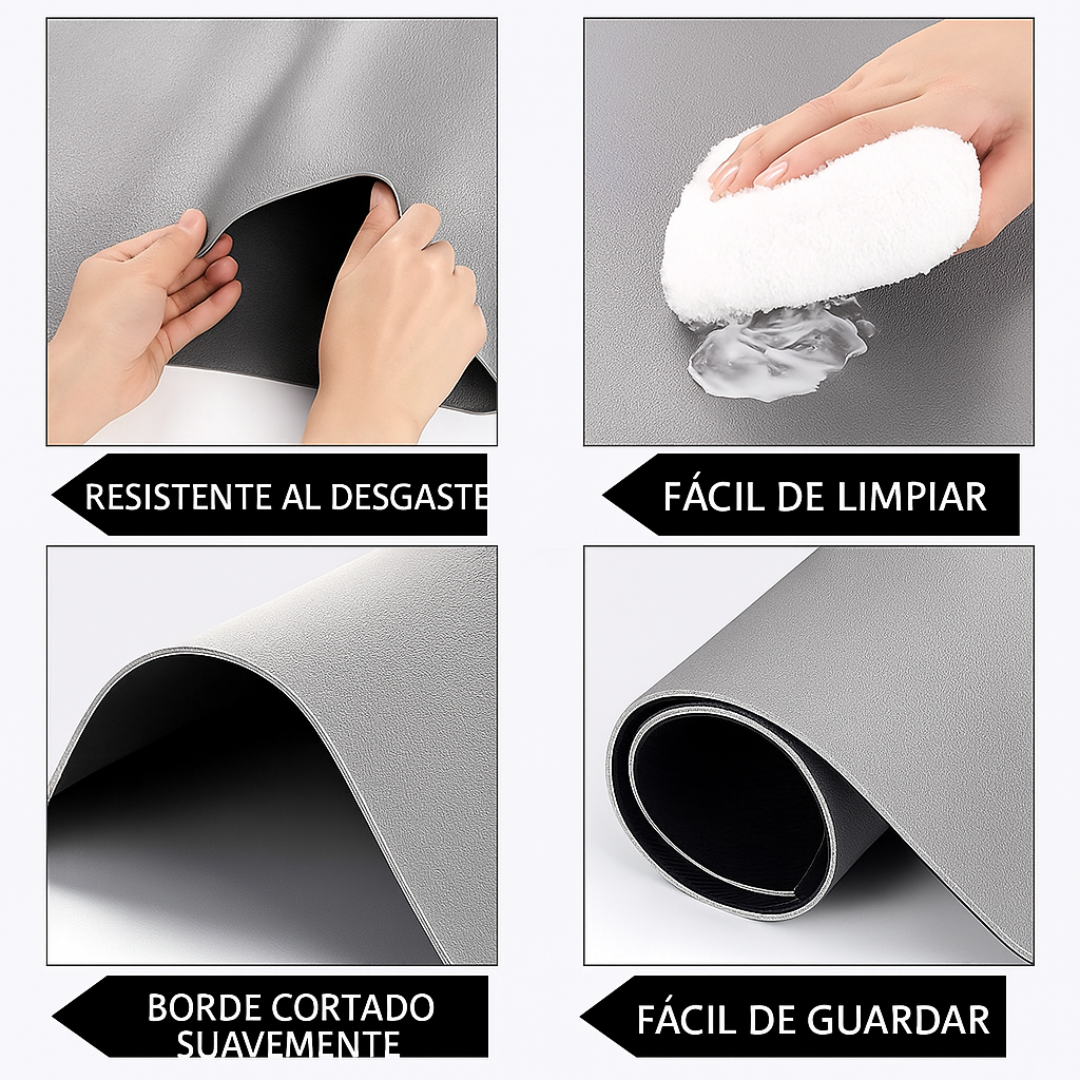 RESISTENTE AL DESGASTE

FÁCIL DE LIMPIAR

BORDE CORTADO SUAVEMENTE

FÁCIL DE GUARDAR